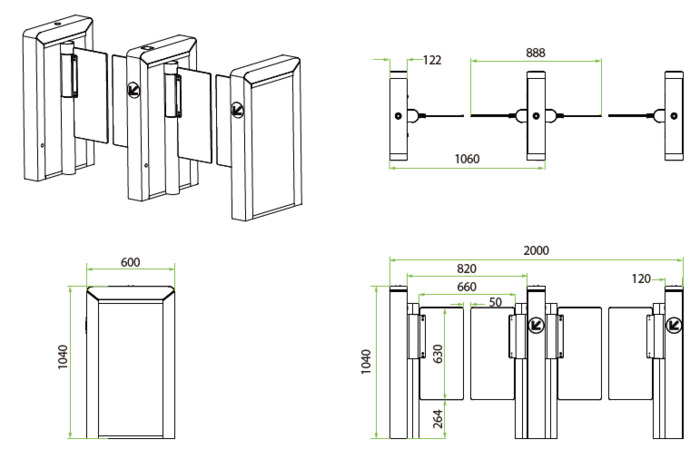 122
888
1060
600
1040
2000
820
660
50
120
1040
630
264